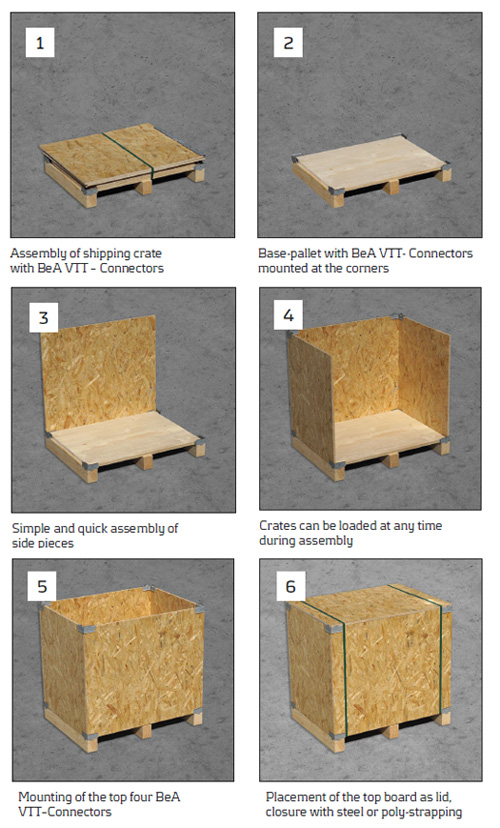 1

Assembly of shipping crate with BeA VTT - Connectors

2

Base-pallet with BeA VTT- Connectors mounted at the corners

3

Simple and quick assembly of side pieces

4

Crates can be loaded at any time during assembly

5

Mounting of the top four BeA VTT-Connectors

6

Placement of the top board as lid, closure with steel or poly-strapping