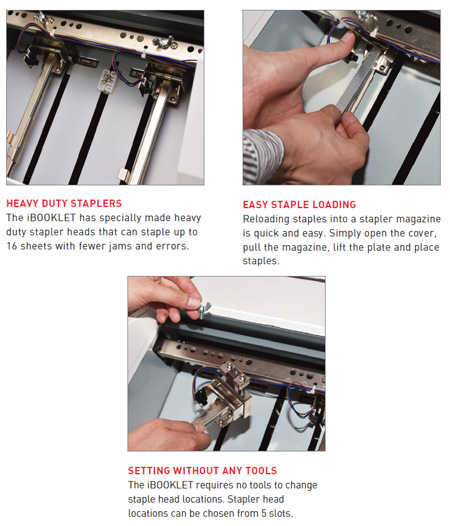 HEAVY DUTY STAPLERS
The iBOOKLET has specially made heavy duty stapler heads that can staple up to 16 sheets with fewer jams and errors.

EASY STAPLE LOADING
Reloading staples into a stapler magazine is quick and easy. Simply open the cover, pull the magazine, lift the plate and place staples.

SETTING WITHOUT ANY TOOLS
The iBOOKLET requires no tools to change staple head locations. Stapler head locations can be chosen from 5 slots.