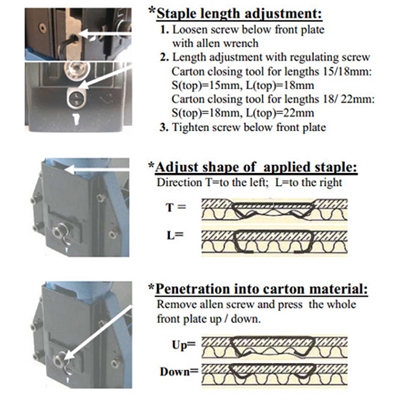 *Staple length adjustment:

1. Loosen screw below front plate with allen wrench
2. Length adjustment with regulating screw
Carton closing tool for lengths 15/18mm: S(top)=15mm, L(top)=18mm
Carton closing tool for lengths 18/ 22mm: S(top)=18mm, L(top)=22mm
3. Tighten screw below front plate

*Adjust shape of applied staple:

Direction T=to the left; L=to the right

T =

L=

*Penetration into carton material:

Remove allen screw and press the whole front plate up / down.

Up=

Down=